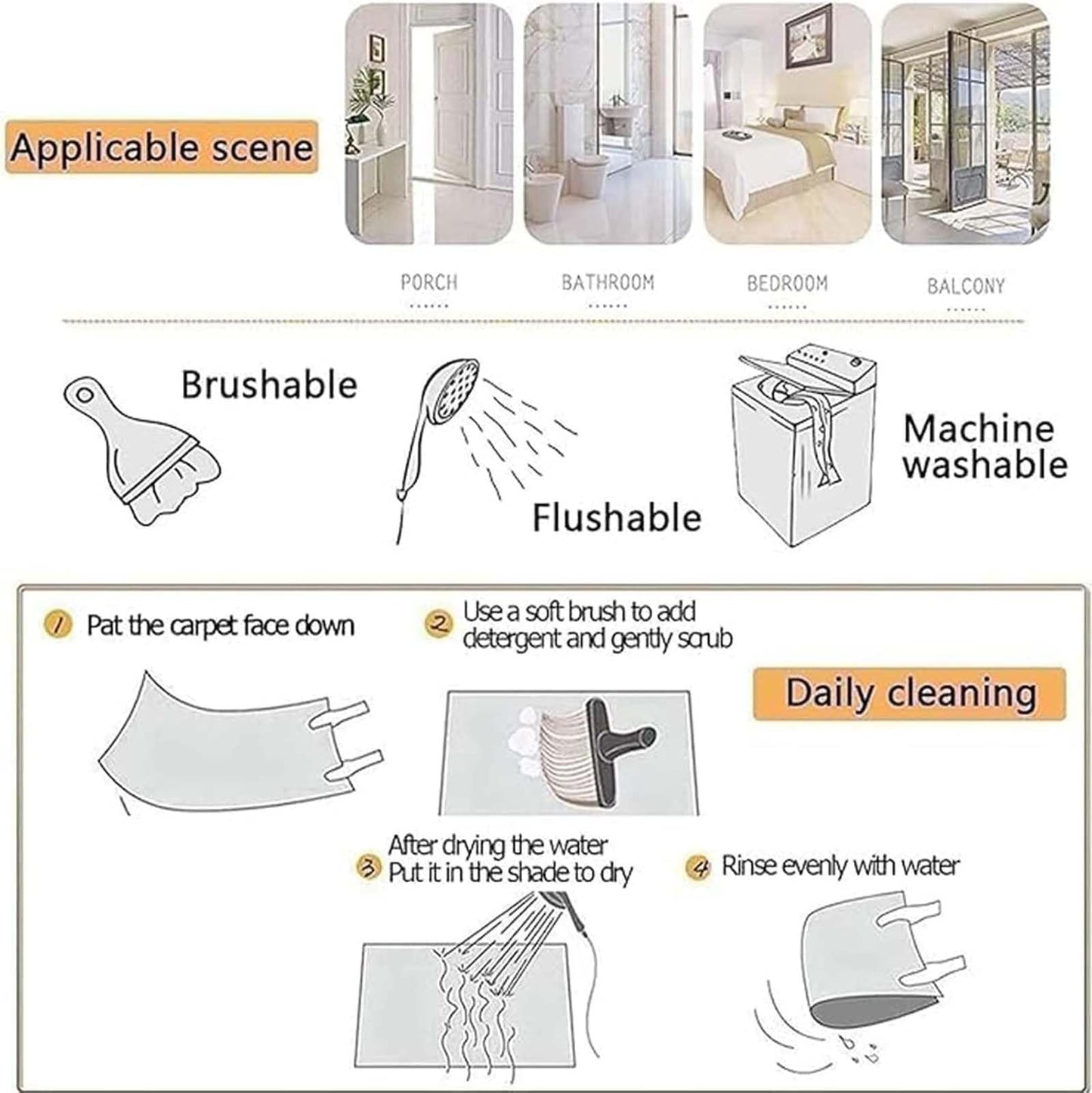 Applicable scene

PORCH

BATHROOM

BEDROOM

BALCONY

Brushable

Flushable

Machine washable

① Pat the carpet face down

② Use a soft brush to add detergent and gently scrub

Daily cleaning

③ After drying the water Put it in the shade to dry

④ Rinse evenly with water